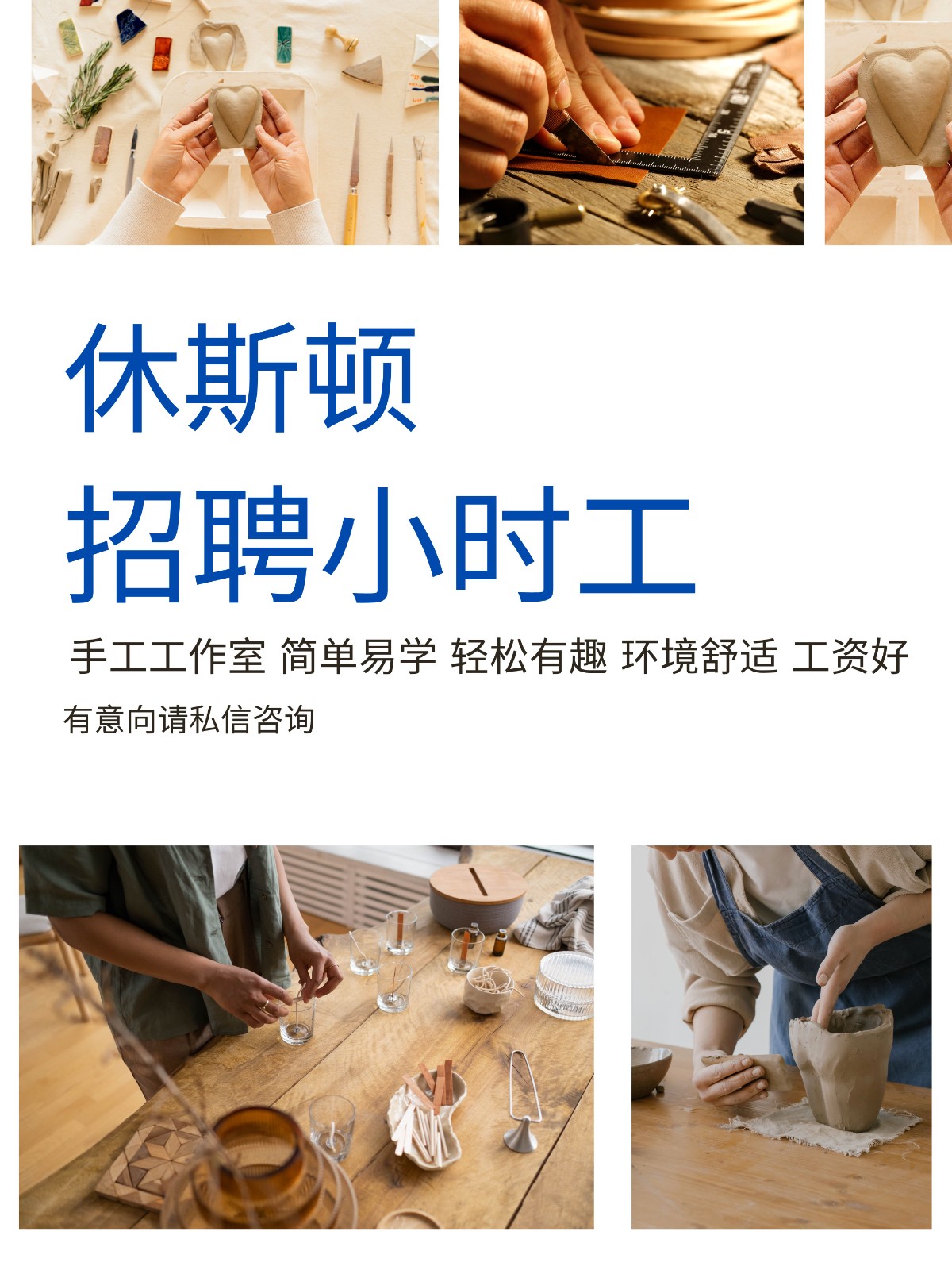 休斯顿
招聘小时工

手工工作室 简单易学 轻松有趣 环境舒适 工资好

有意向请私信咨询